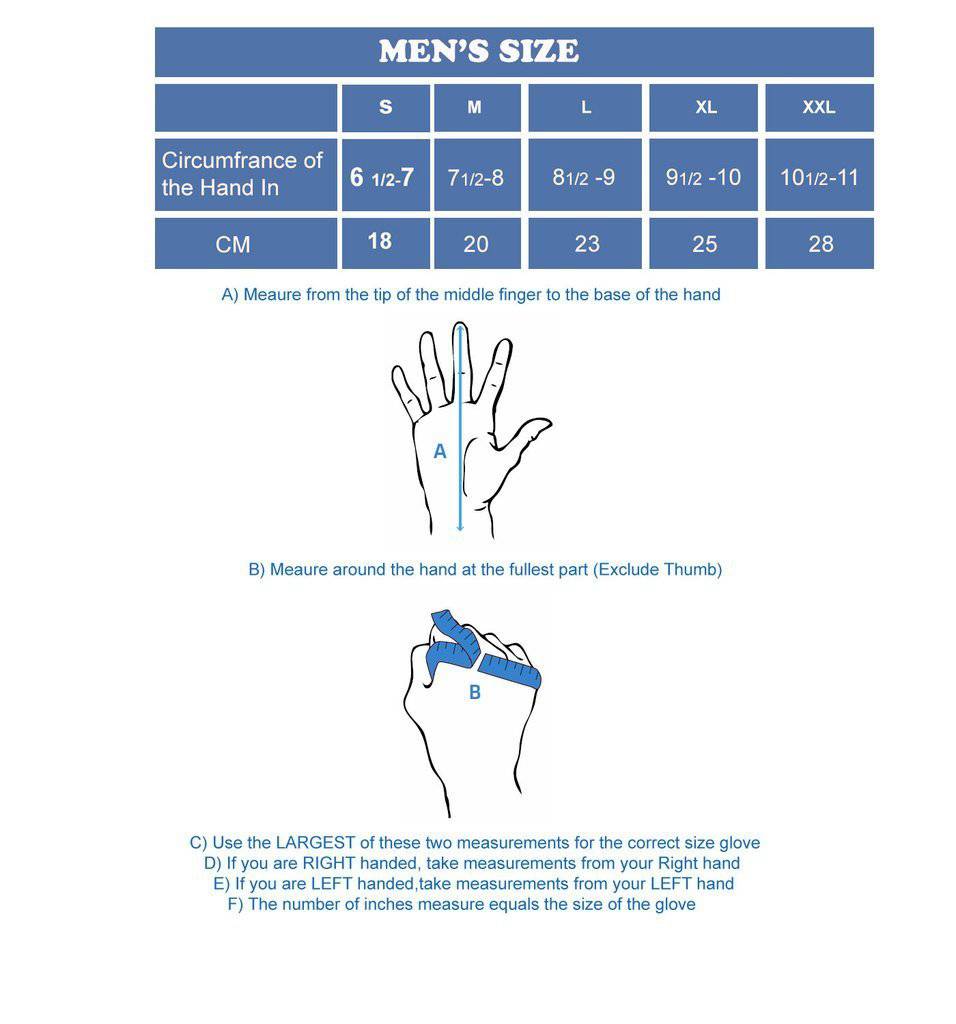 MEN'S SIZE

| | S | M | L | XL | XXL |
|---|---|---|---|---|---|
| Circumfrance of the Hand In | 6 1/2-7 | 7 1/2-8 | 8 1/2 -9 | 9 1/2 -10 | 10 1/2-11 |
| CM | 18 | 20 | 23 | 25 | 28 |

A) Meaure from the tip of the middle finger to the base of the hand

A

B) Meaure around the hand at the fullest part (Exclude Thumb)

B

C) Use the LARGEST of these two measurements for the correct size glove
D) If you are RIGHT handed, take measurements from your Right hand
E) If you are LEFT handed,take measurements from your LEFT hand
F) The number of inches measure equals the size of the glove